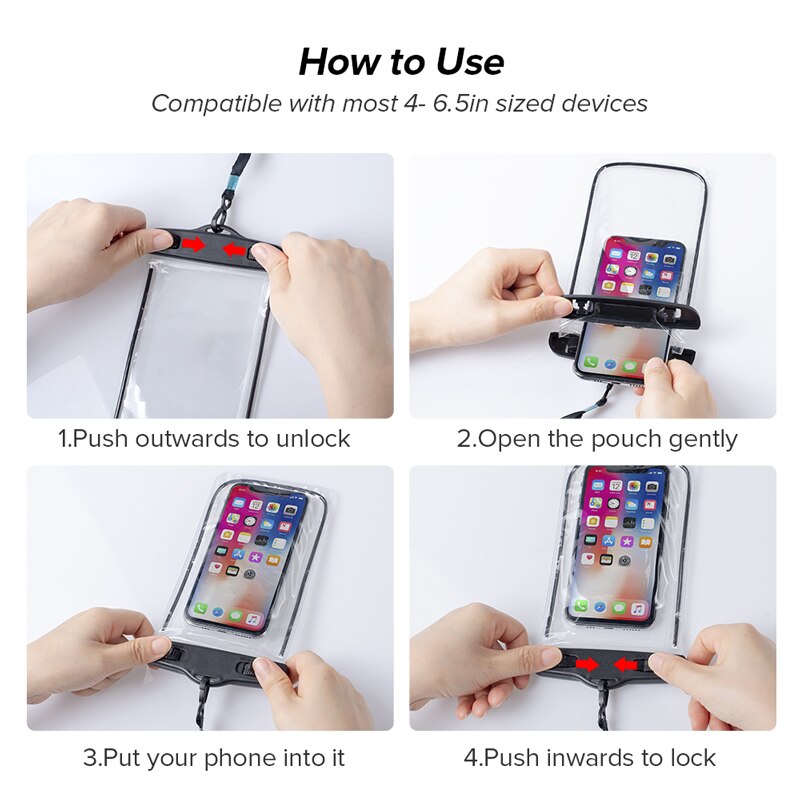 How to Use

Compatible with most 4- 6.5in sized devices

1.Push outwards to unlock

2.Open the pouch gently

3.Put your phone into it

4.Push inwards to lock